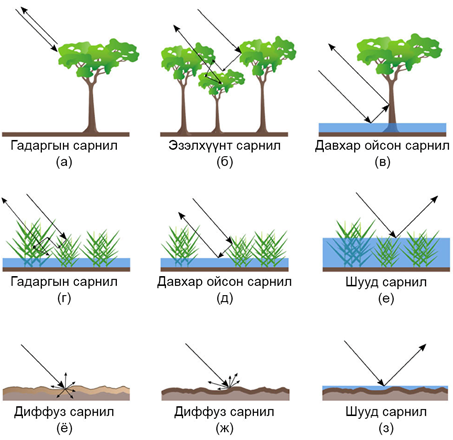 Гадаргын сарнил
(а)

Эзэлхүүнт сарнил
(б)

Давхар ойсон сарнил
(в)

Гадаргын сарнил
(г)

Давхар ойсон сарнил
(д)

Шууд сарнил
(е)

Диффуз сарнил
(ё)

Диффуз сарнил
(ж)

Шууд сарнил
(з)